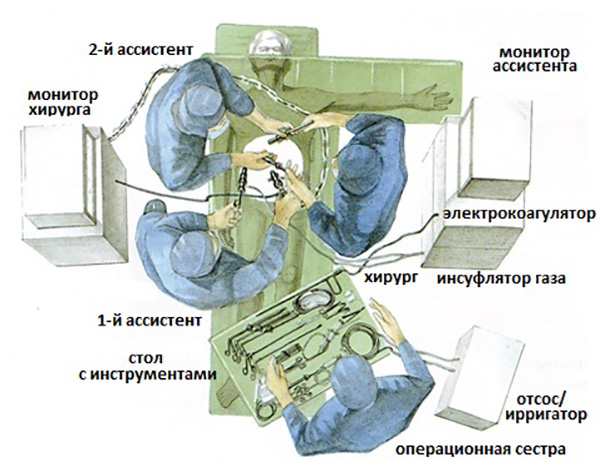 2-й ассистент

монитор ассистента

монитор хирурга

электрокоагулятор

хирург

инсуфлятор газа

1-й ассистент

стол с инструментами

отсос/ ирригатор

операционная сестра