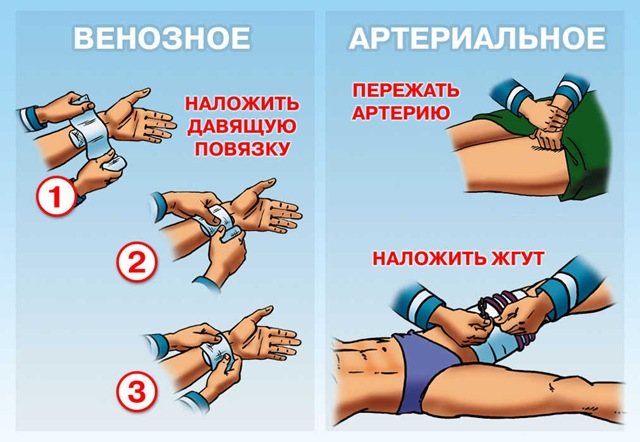 ВЕНОЗНОЕ

НАЛОЖИТЬ ДАВЯЩУЮ ПОВЯЗКУ

1

2

3

АРТЕРИАЛЬНОЕ

ПЕРЕЖАТЬ АРТЕРИЮ

НАЛОЖИТЬ ЖГУТ